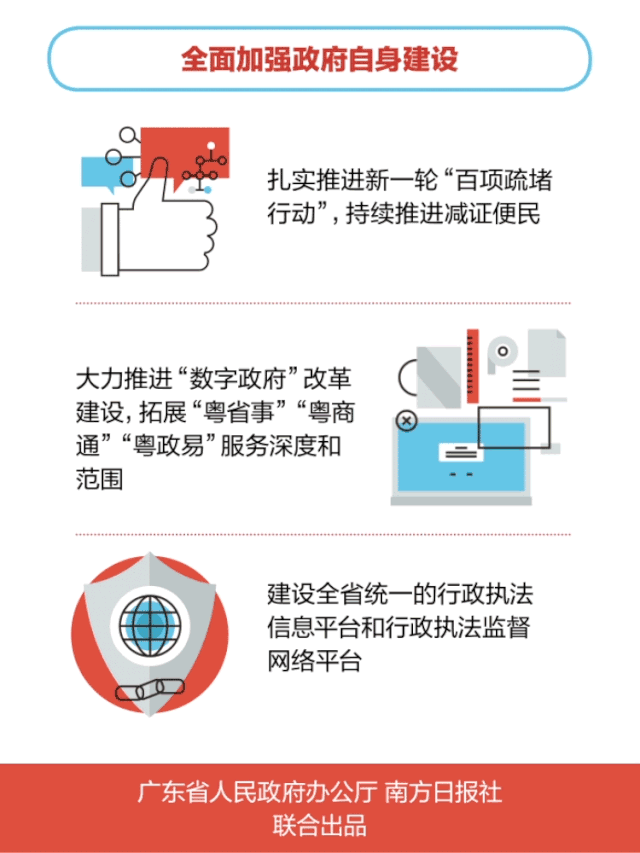 全面加强政府自身建设

扎实推进新一轮“百项疏堵行动”，持续推进减证便民

大力推进“数字政府”改革建设，拓展“粤省事”“粤商通”“粤政易”服务深度和范围

建设全省统一的行政执法信息平台和行政执法监督网络平台

广东省人民政府办公厅 南方日报社
联合出品